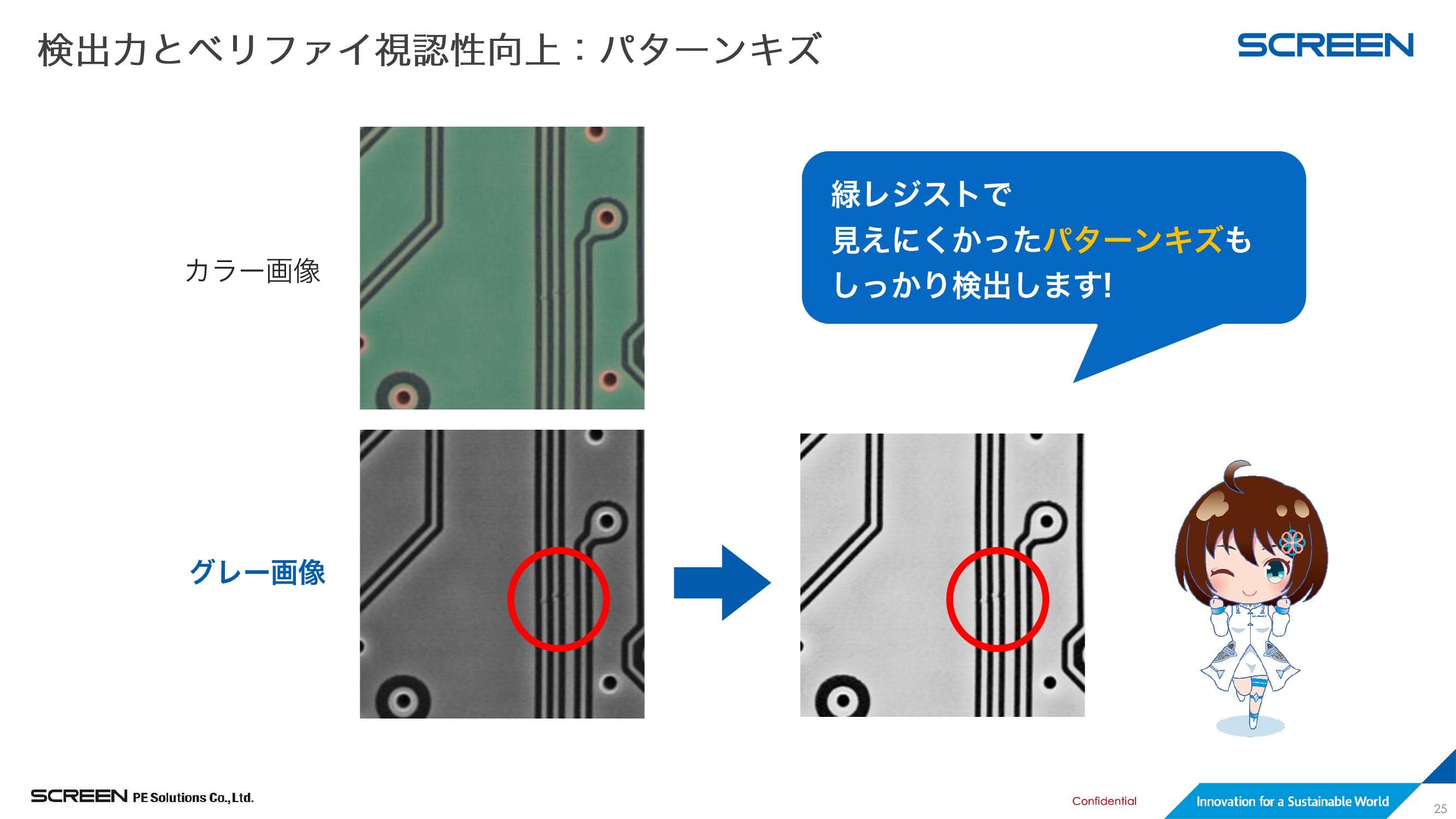 検出力とベリファイ視認性向上：パターンキズ

SCREEN

カラー画像

緑レジストで
見えにくかったパターンキズも
しっかり検出します!

グレー画像

SCREEN PE Solutions Co., Ltd.

Confidential

Innovation for a Sustainable World

25