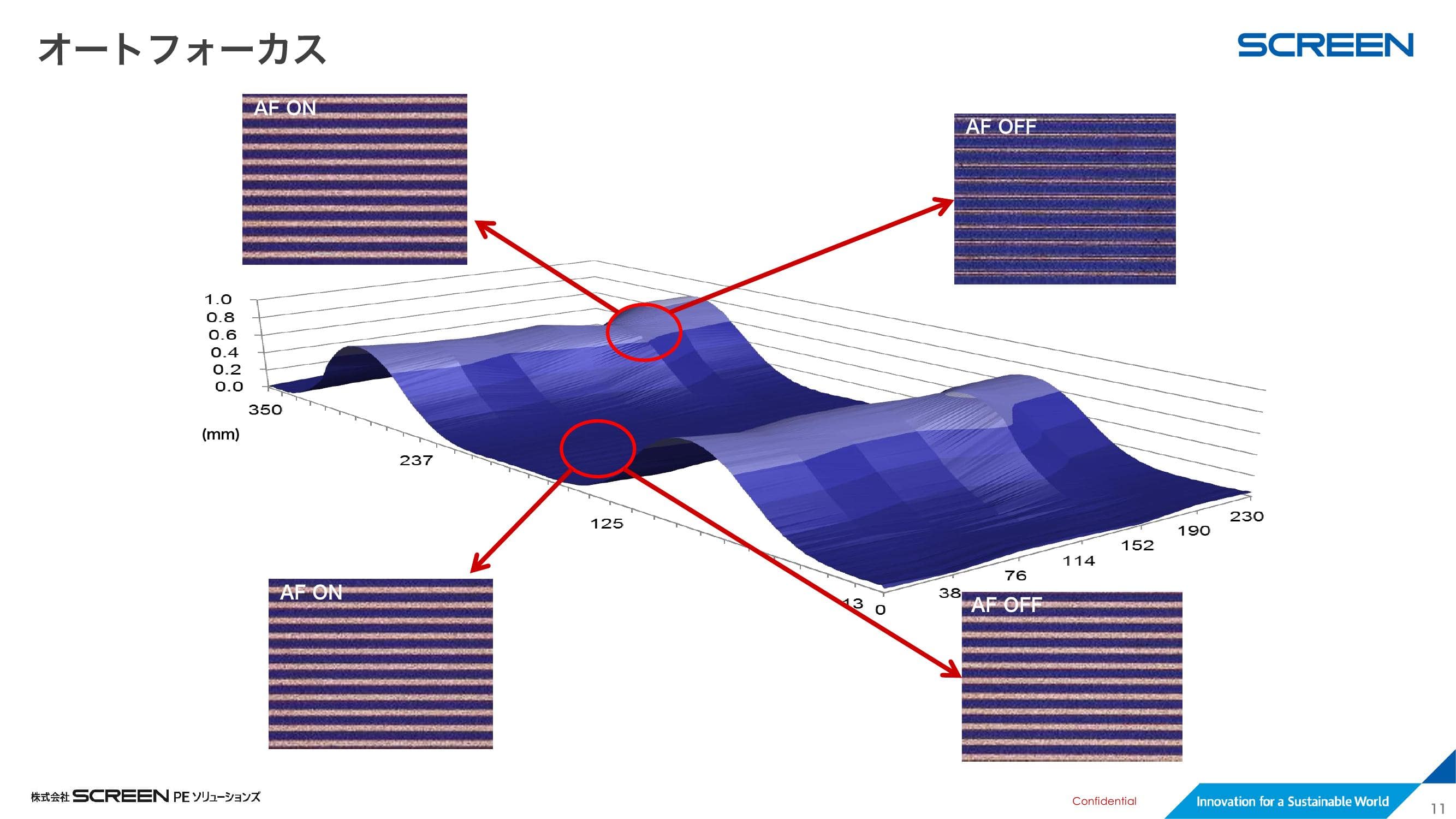 オートフォーカス

SCREEN

AF ON

AF OFF

1.0
0.8
0.6
0.4
0.2
0.0

350

(mm)

237

125

13

0

38

76

114

152

190

230

AF ON

AF OFF

株式会社 SCREEN PE ソリューションズ

Confidential

Innovation for a Sustainable World

11